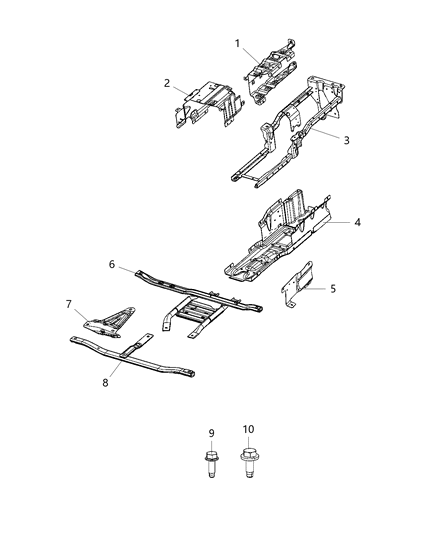 1
2
3
4
6
5
7
8
9
10