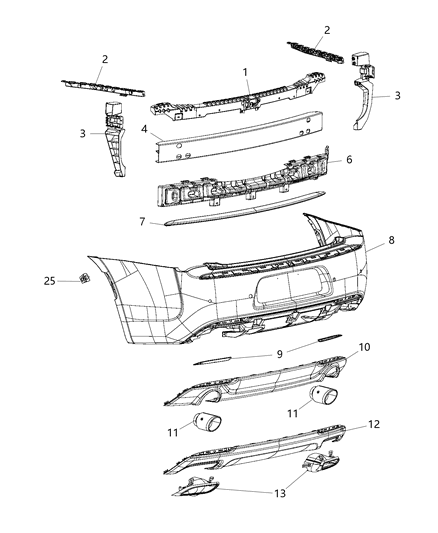 2
2
1
3
3
4
6
7
8
25
9
10
11
11
12
13