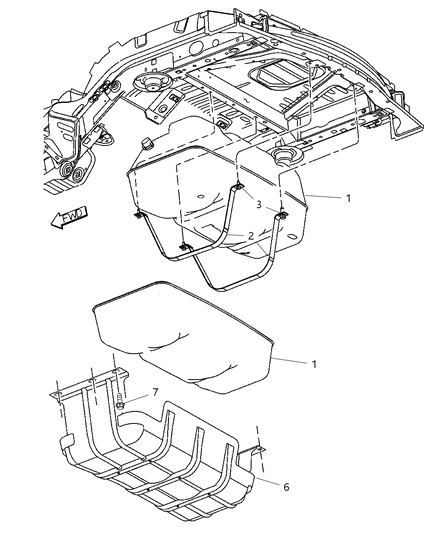 FWD

1

3

2

1

7

6