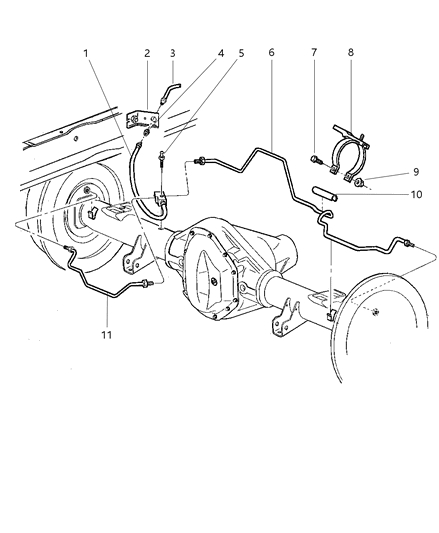 1
2
3
4
5
6
7
8
9
10
11