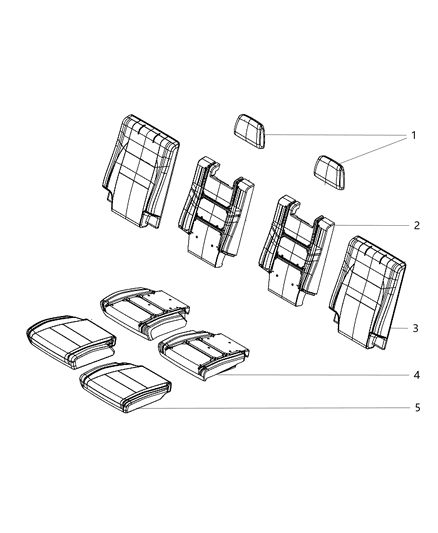 1
2
3
4
5