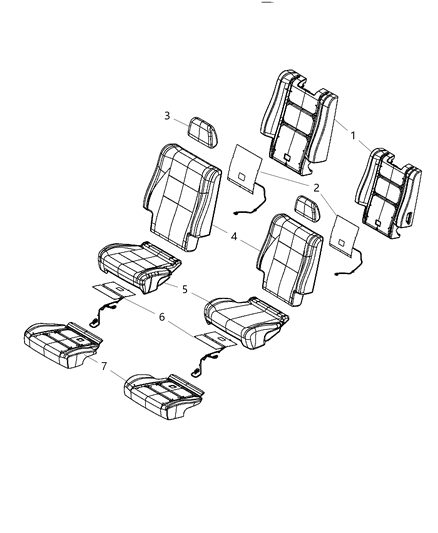 3
1
2
4
5
6
7