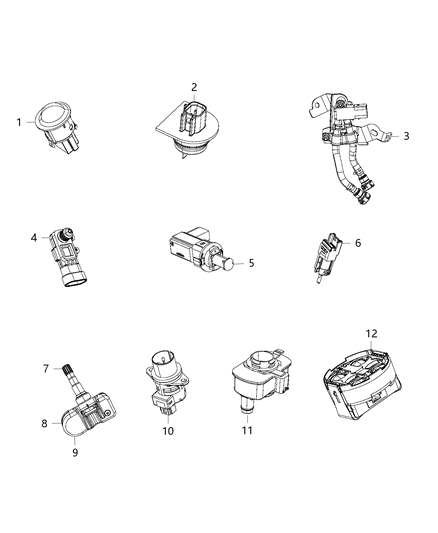 1
2
3
4
5
6
7
8
9
10
11
12