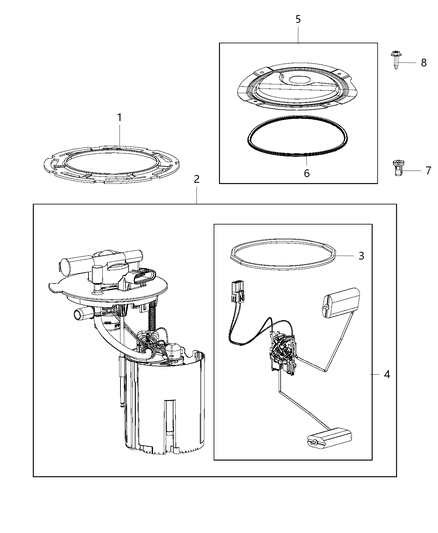 5
8
1
6
7
2
3
4