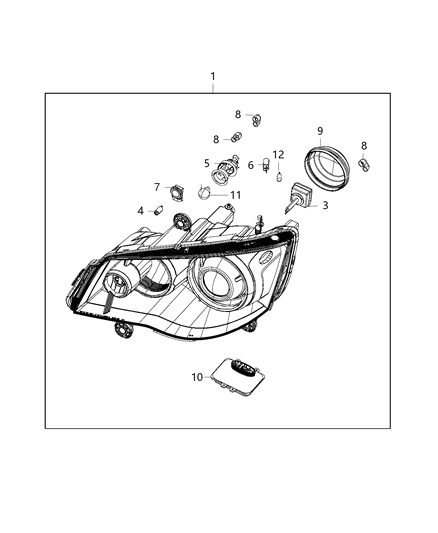 1
8
8
9
8
5
6
12
7
11
3
4
10