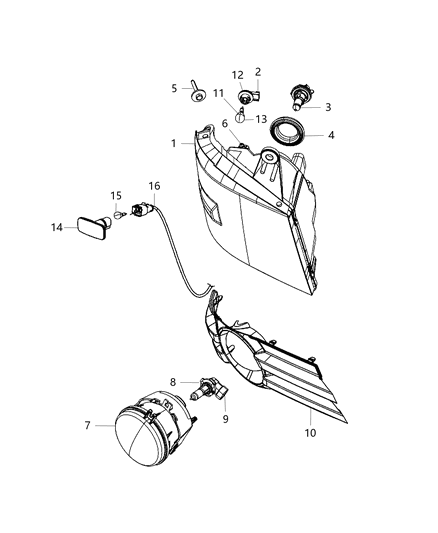 5
12
2
11
3
13
6
4
1
16
15
14
8
9
7
10