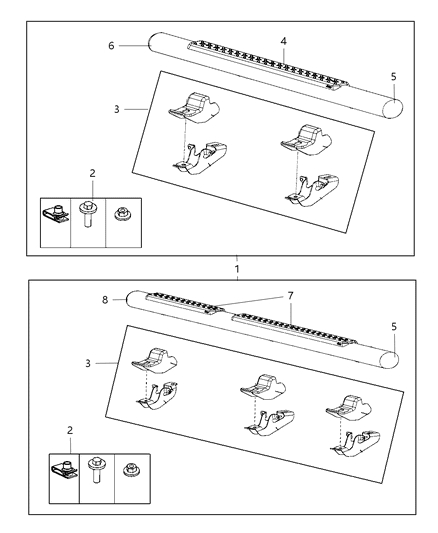 6
4
5
3
2
1
8
7
5
3
2