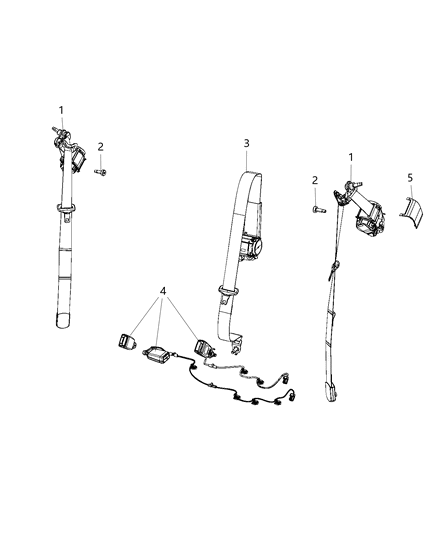 1
2
3
1
2
5
4