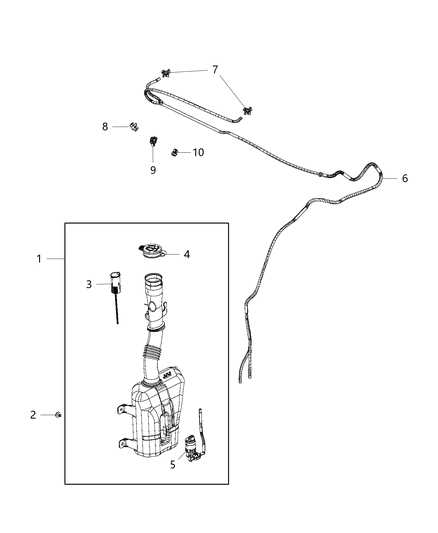 7
8
10
9
6
1
4
3
2
5