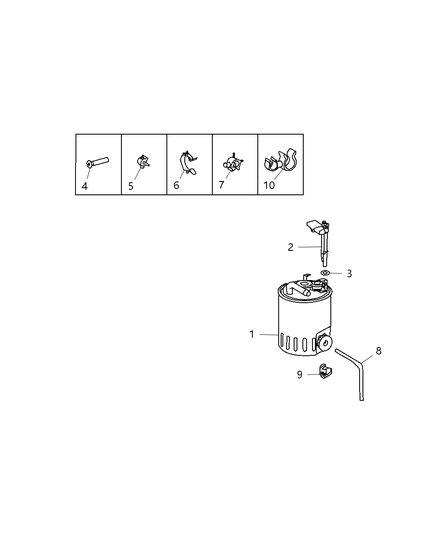 4
5
6
7
10
2
3
1
8
9