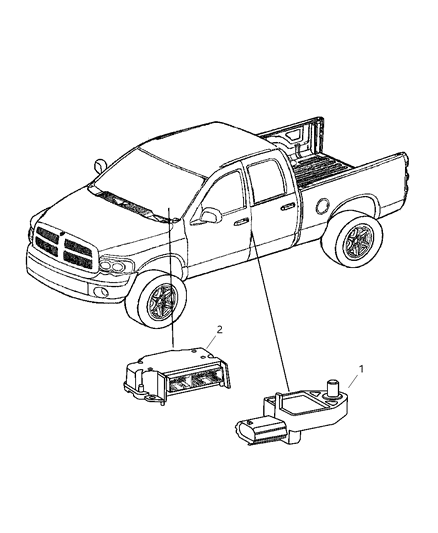 2

1