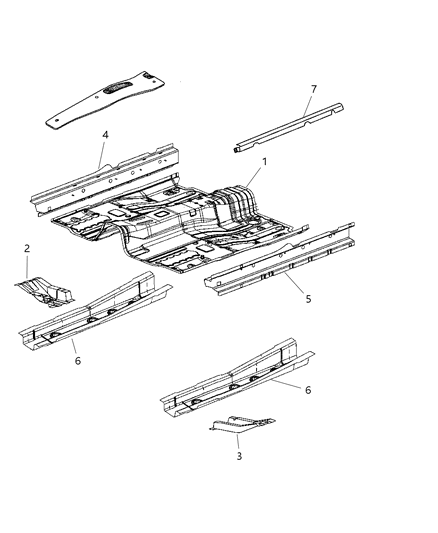 7
4
1
2
5
6
6
3