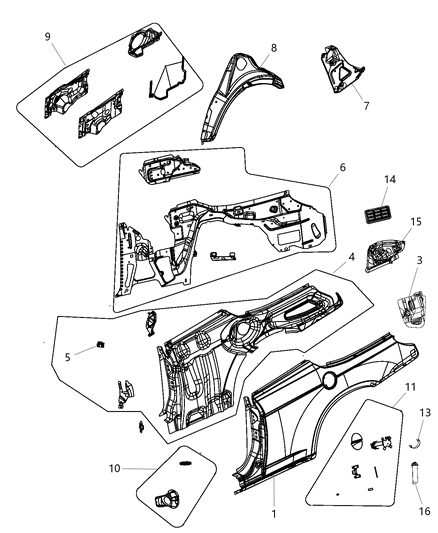 9
8
7
6
14
15
4
3
5
11
13
10
1
16