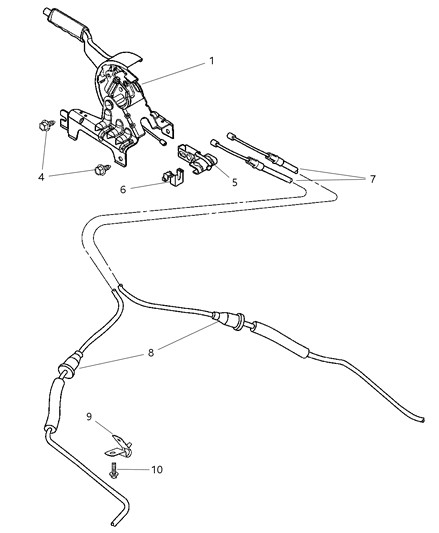 1
4
6
5
7
8
9
10