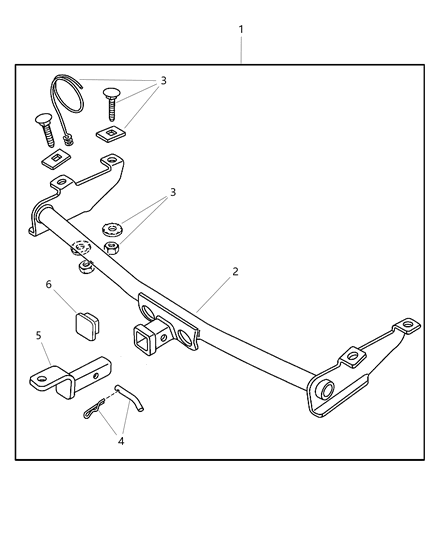 1
3
3
2
6
5
4