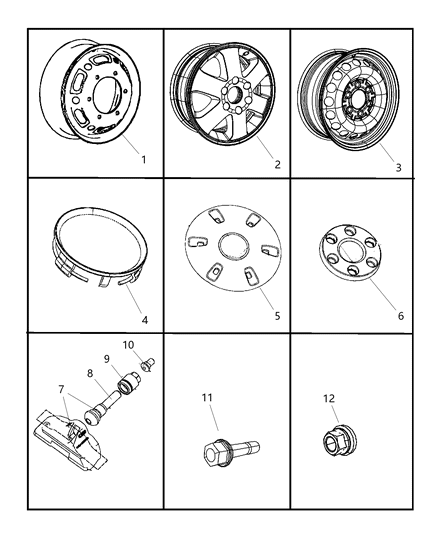 1

2

3

4

5

6

10

9

8

7

11

12