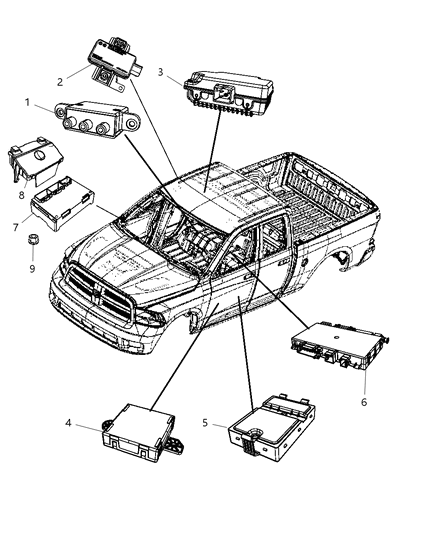 2
3
1
8
7
9
6
4
5