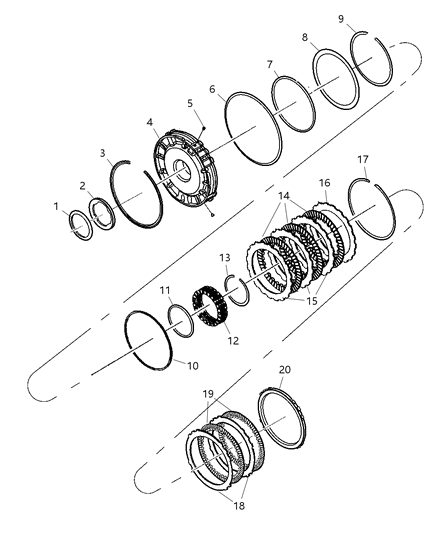 9
8
7
6
5
4
3
2
1
17
16
14
13
11
12
15
10
20
19
18