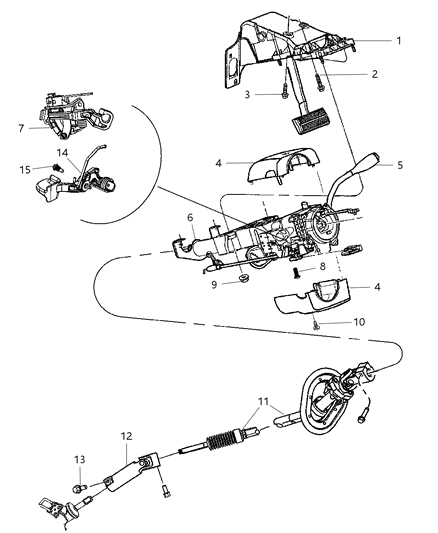 1
2
3
7
14
15
4
5
6
8
9
4
10
11
12
13