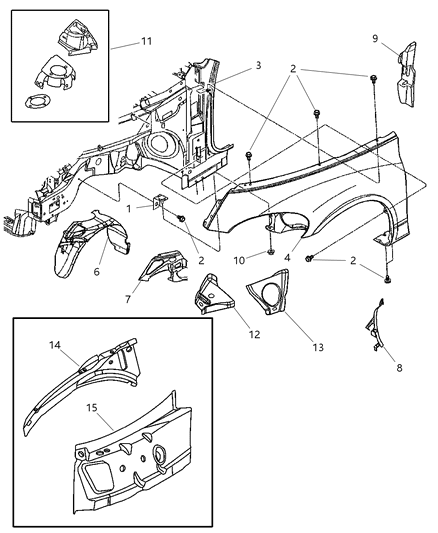 11
9
3
2
1
2
10
4
2
6
7
12
13
8
14
15