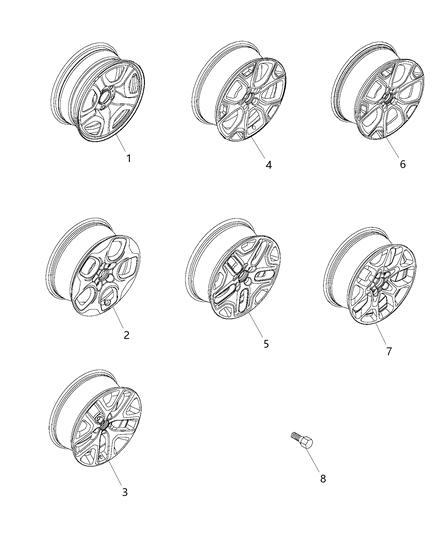 1
4
6
2
5
7
3
8