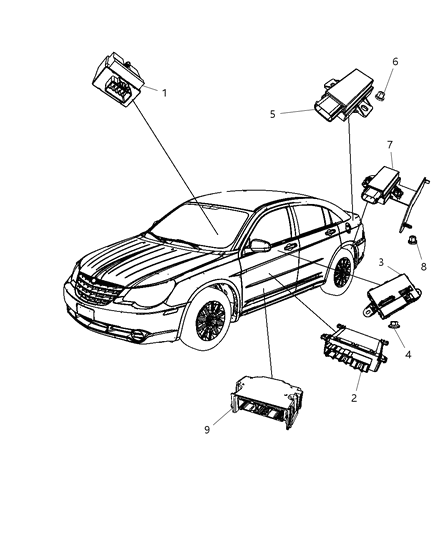 1
6
5
7
3
8
4
2
9