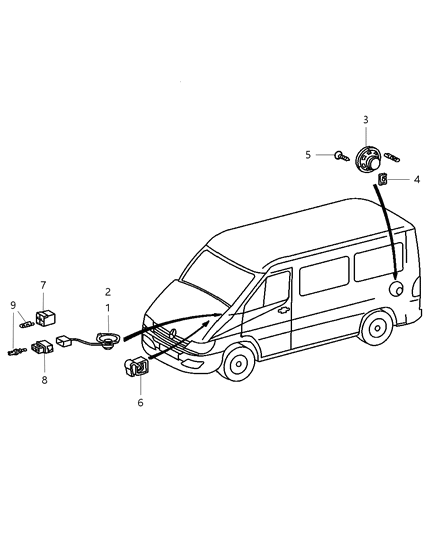 3
5
4
7
2
9
1
8
6