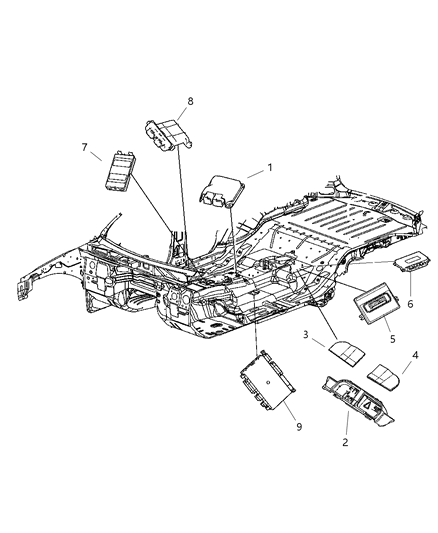 8
7
1
6
5
3
4
9
2