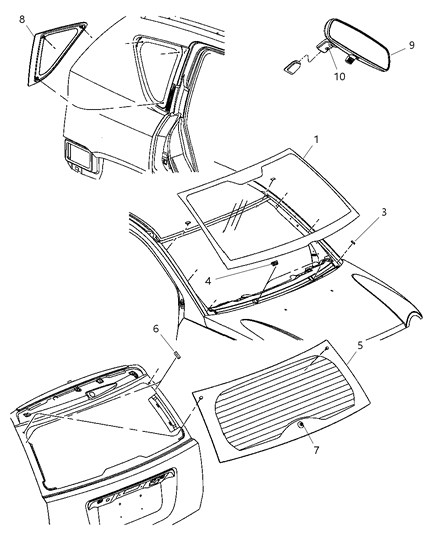 8
9
10
1
3
4
6
5
7