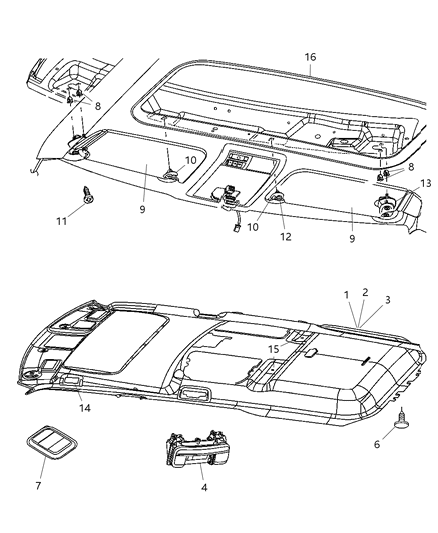 16
8
10
8
13
11
9
10
12
9
1
2
3
15
14
6
7
4