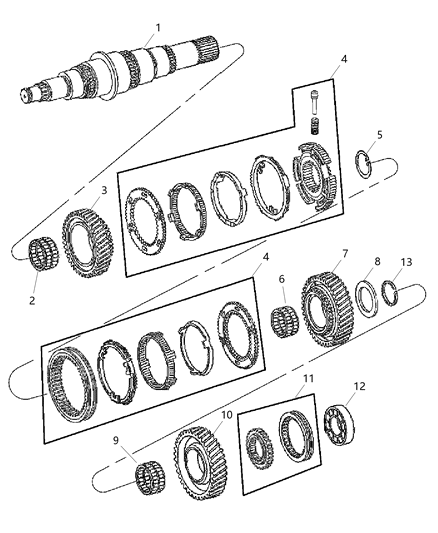 1
4
5
3
2
4
6
7
8
13
11
12
10
9