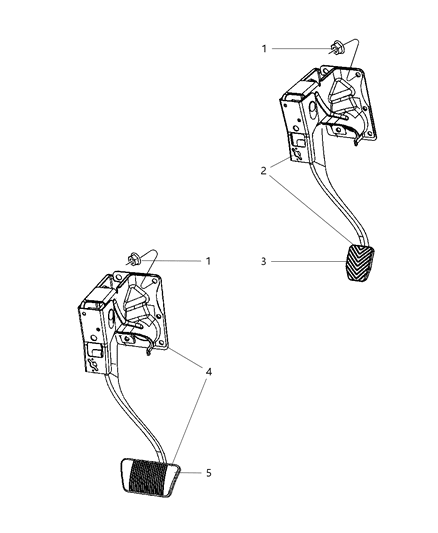 1
2
3
1
4
5