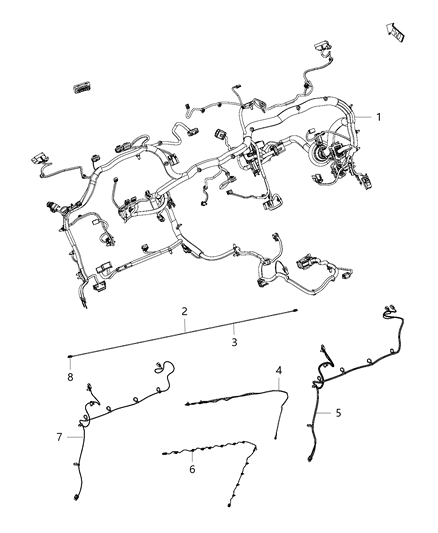 1
2
3
8
4
5
7
6