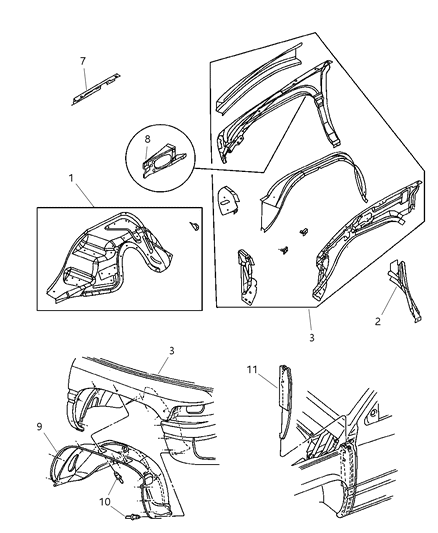 7
8
1
2
3
3
11
9
10