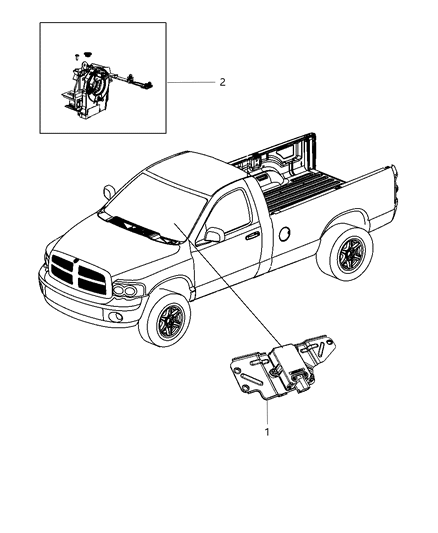 2

1