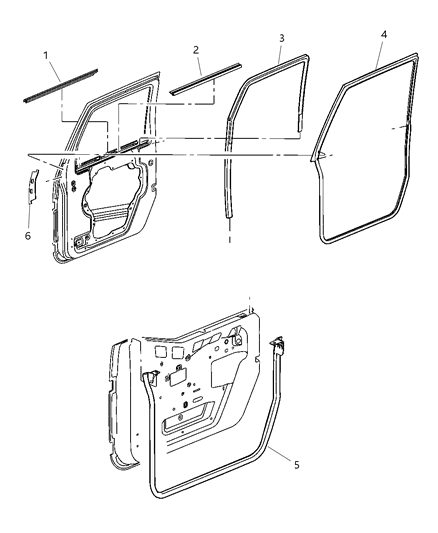 1
2
3
4
6
5