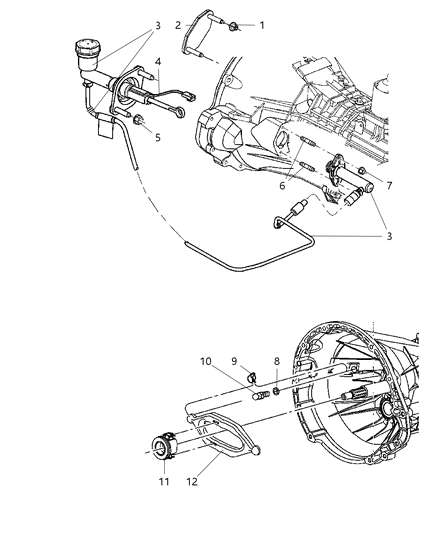 3
2
1
4
5
6
7
3
3
10
9
8
11
12