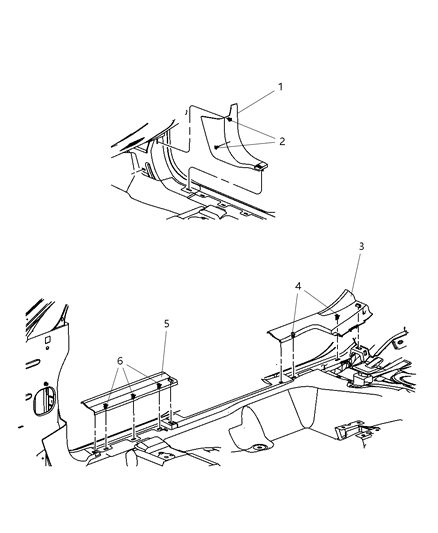 1
2
3
4
5
6