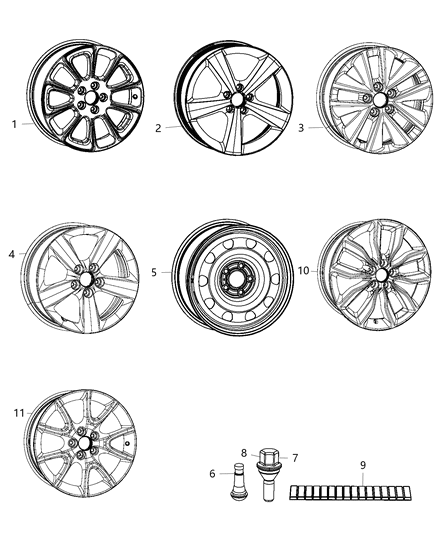 1
2
3
4
5
10
11
8
7
6
9