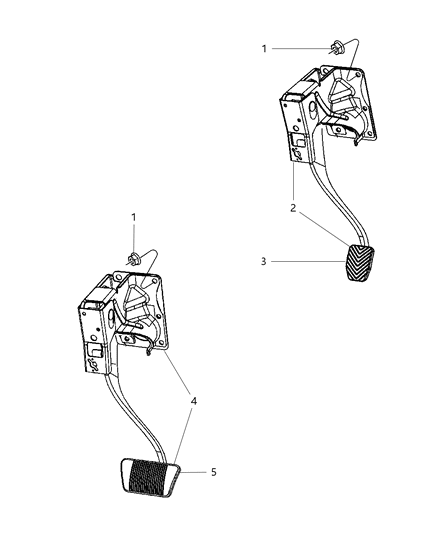 1
2
3
1
4
5