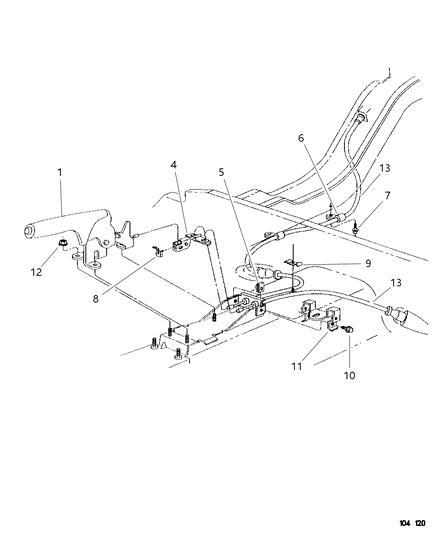 1

4

5

6

13

7

12

8

9

13

11

10

104 120