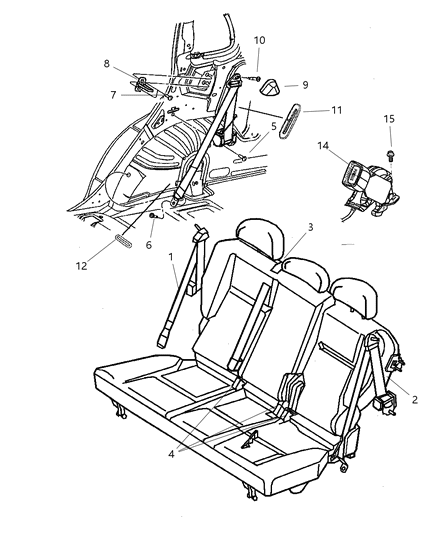 10
8
9
7
11
15
5
14
6
3
12
1
2
4