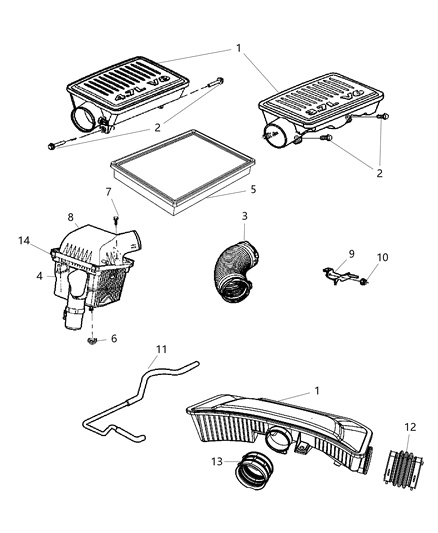 1
4.7L V8
3.7L V6
2
2
5
7
8
14
4
3
9
10
6
11
1
12
13