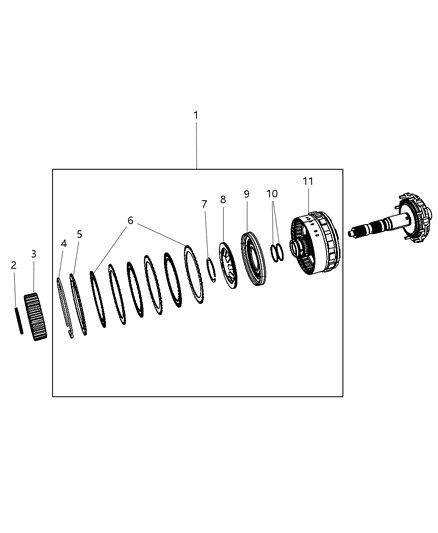 1
2
3
4
5
6
7
8
9
10
11