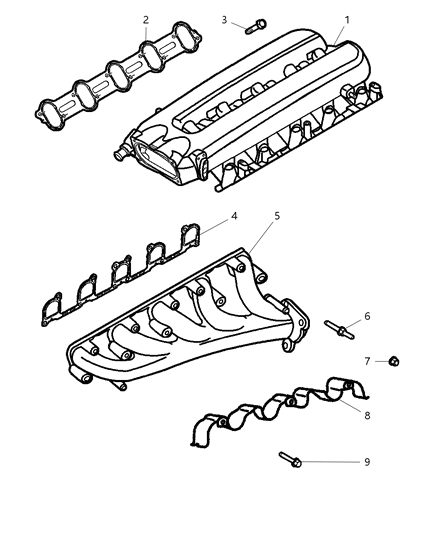 2
3
1
4
5
6
7
8
9