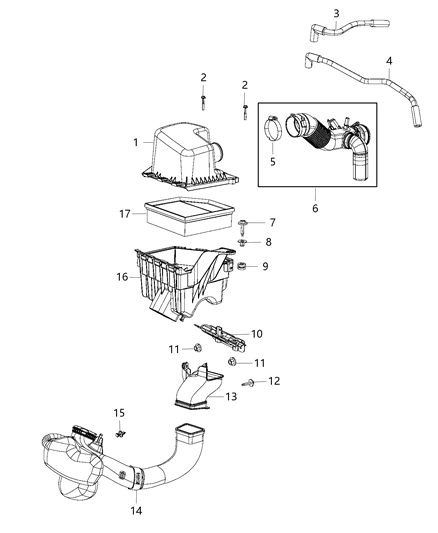 3
4
2
2
1
5
6
17
7
8
9
16
10
11
11
12
13
15
14