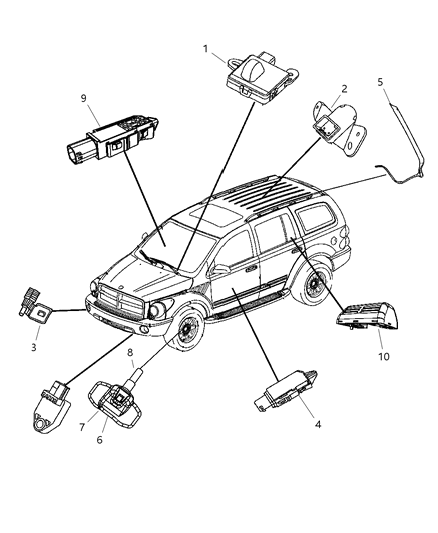 1
2
5
9
3
10
8
7
6
4