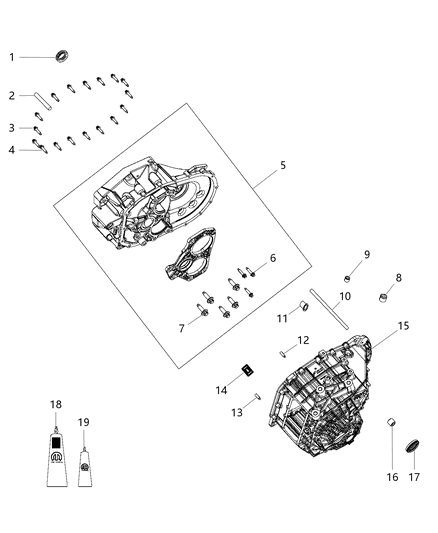 1
2
3
4
5
6
7
9
8
10
11
15
12
14
13
18
19
16
17