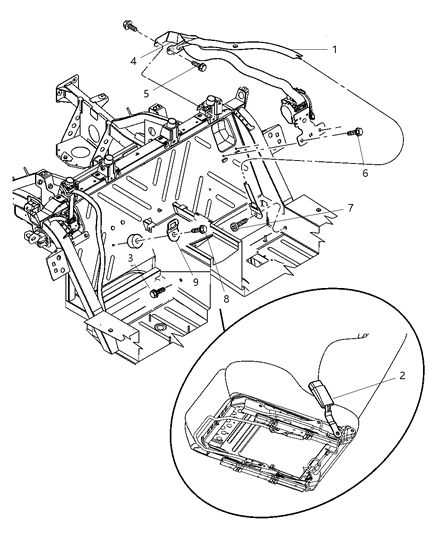 1
4
5
6
7
3
9
8
2