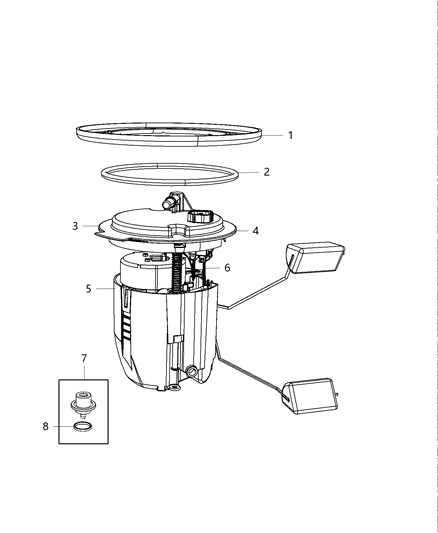 1
2
3
4
6
5
7
8